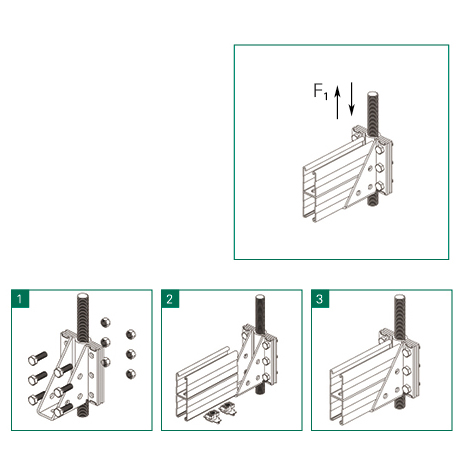 $F_1$

1

2

3