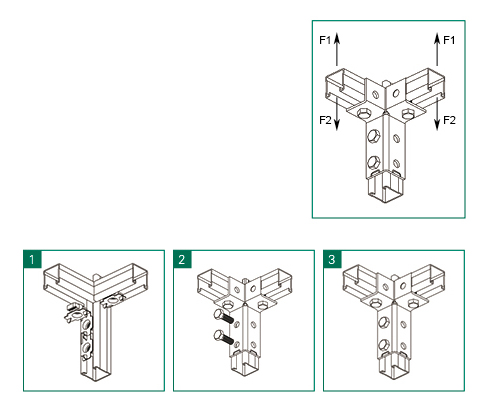 F1
F1
F2
F2

1

2

3