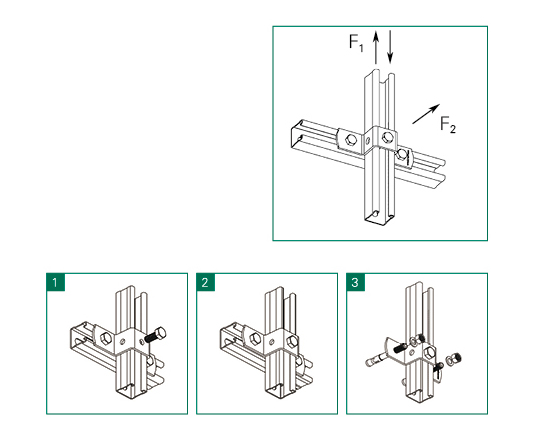 $F_1$

$F_2$

1

2

3